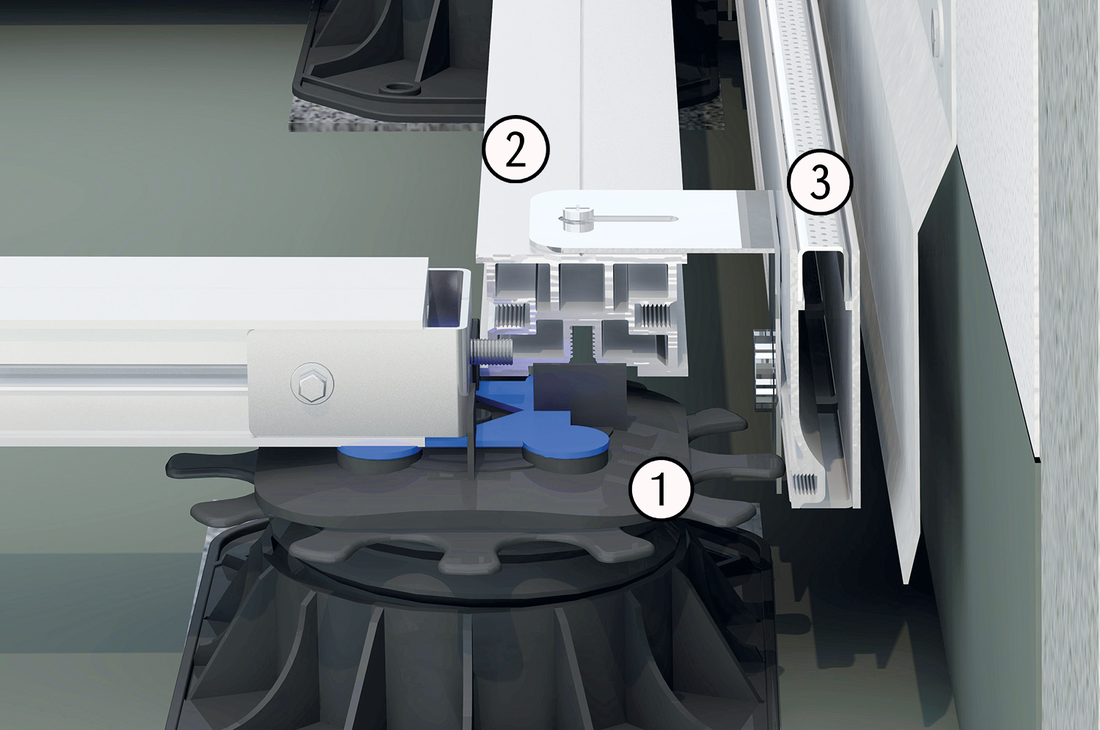 2
3
1