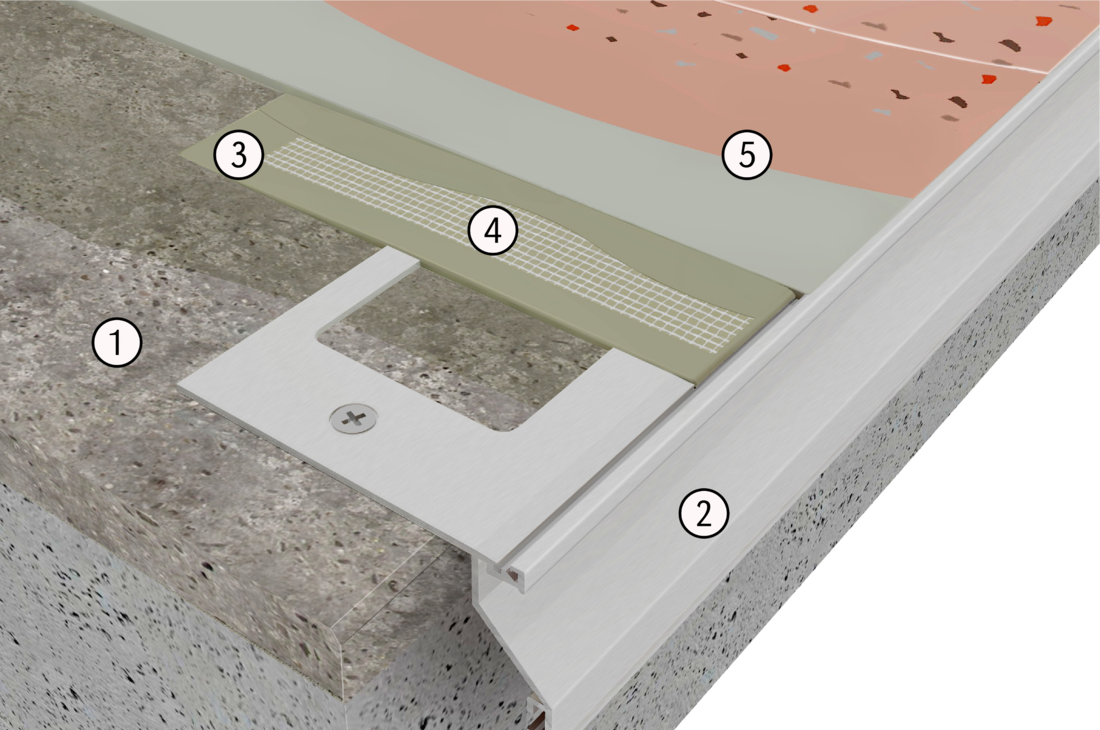 3
5
4
1
2